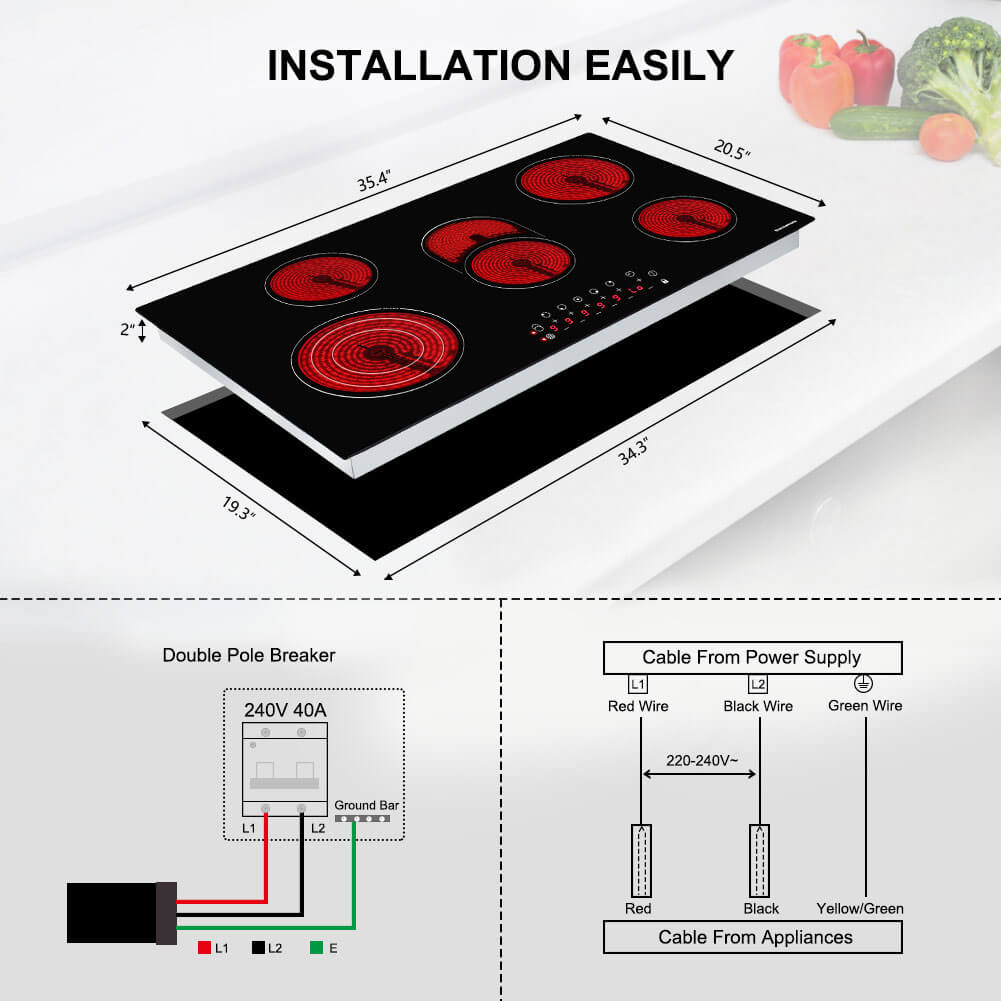 INSTALLATION EASILY

35.4"

20.5"

2"

19.3"

34.3"

Double Pole Breaker

240V 40A

Ground Bar

L1

L2

L1 L2 E

Cable From Power Supply

L1

L2

Red Wire

Black Wire

Green Wire

220-240V~

Red

Black

Yellow/Green

Cable From Appliances