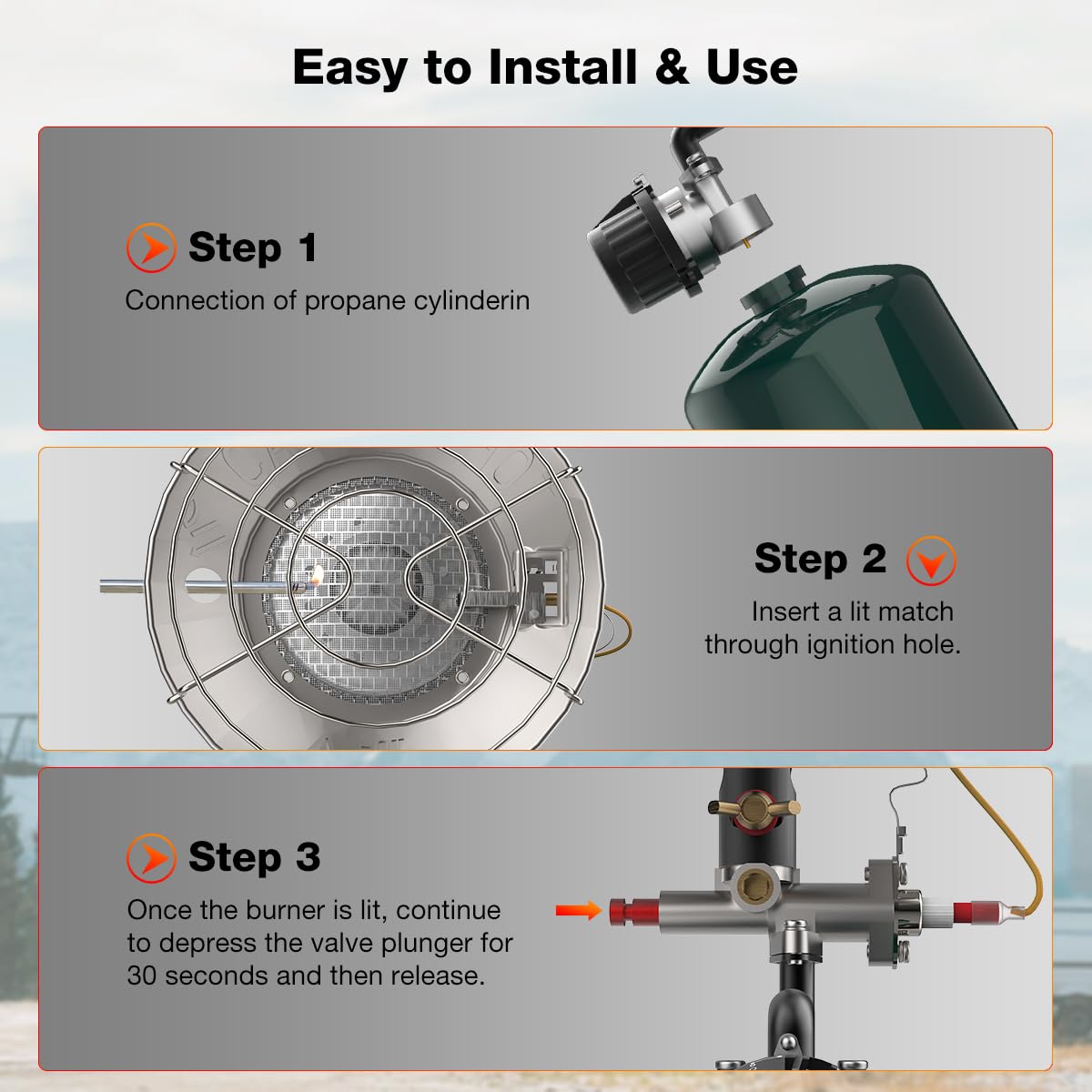 Easy to Install & Use

Step 1

Connection of propane cylinderin

Step 2

Insert a lit match through ignition hole.

Step 3

Once the burner is lit, continue to depress the valve plunger for 30 seconds and then release.